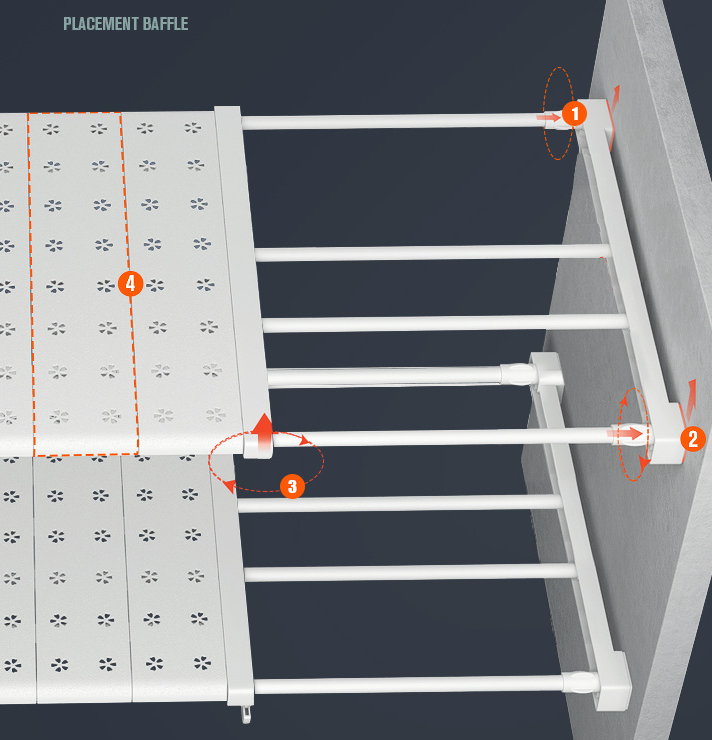 PLACEMENT BAFFLE

1

4

2

3